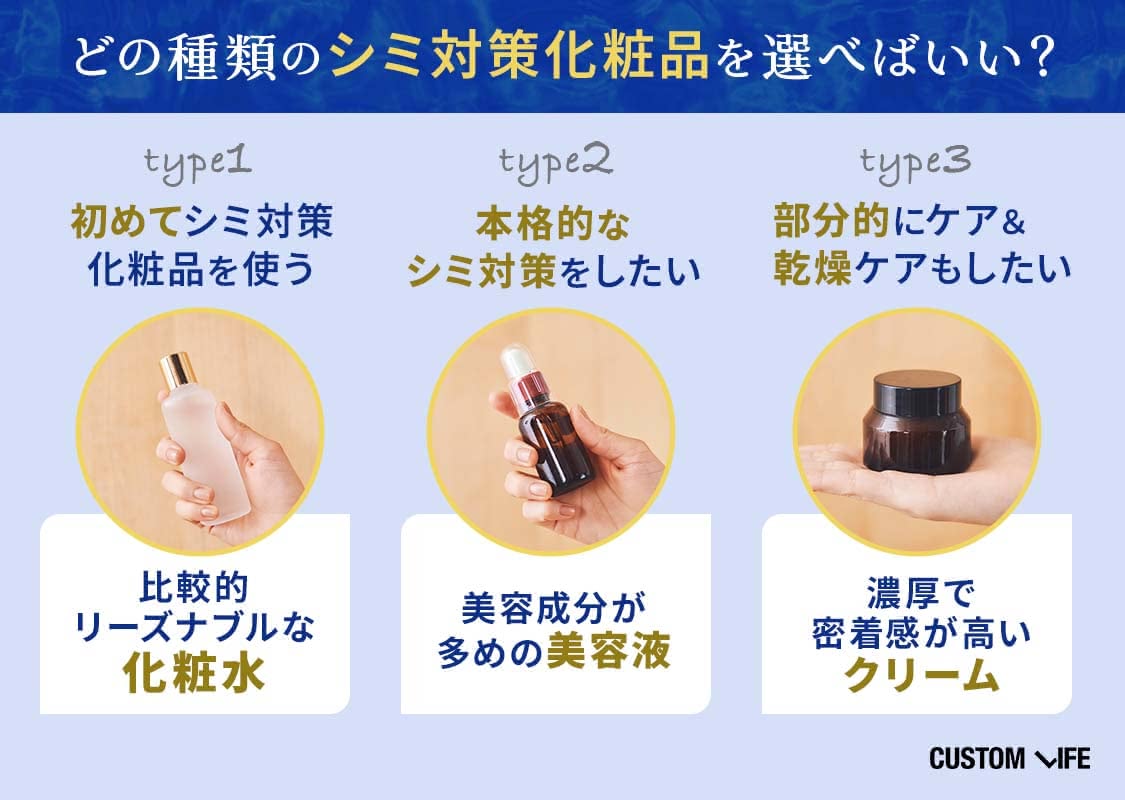 どの種類のシミ対策化粧品を選べばいい?

type1
初めてシミ対策化粧品を使う

比較的リーズナブルな化粧水

type2
本格的なシミ対策をしたい

美容成分が多めの美容液

type3
部分的にケア&乾燥ケアもしたい

濃厚で密着感が高いクリーム

CUSTOM LIFE