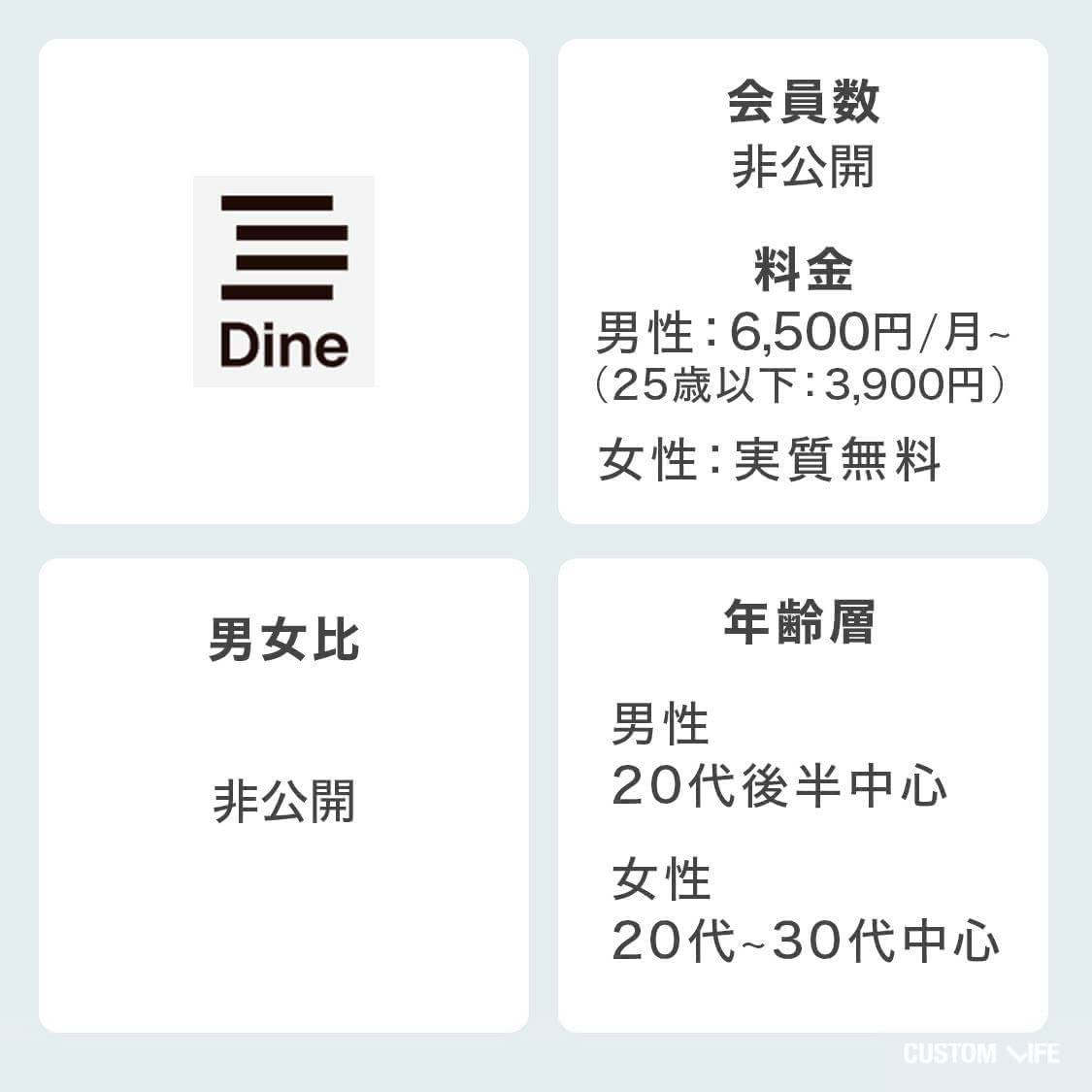 Dine

会員数
非公開

料金
男性：6,500円/月~
（25歳以下：3,900円）
女性：実質無料

男女比

非公開

年齢層

男性
20代後半中心

女性
20代~30代中心

CUSTOM LIFE